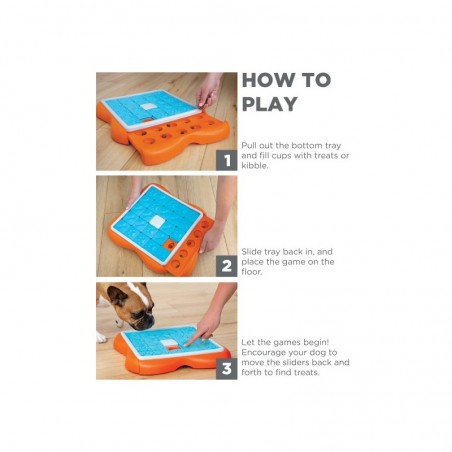 HOW TO PLAY

1

Pull out the bottom tray and fill cups with treats or kibble.

2

Slide tray back in, and place the game on the floor.

3

Let the games begin! Encourage your dog to move the sliders back and forth to find treats.